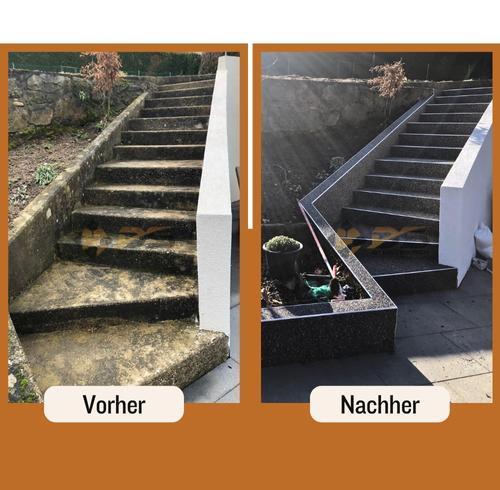 Vorher

Nachher